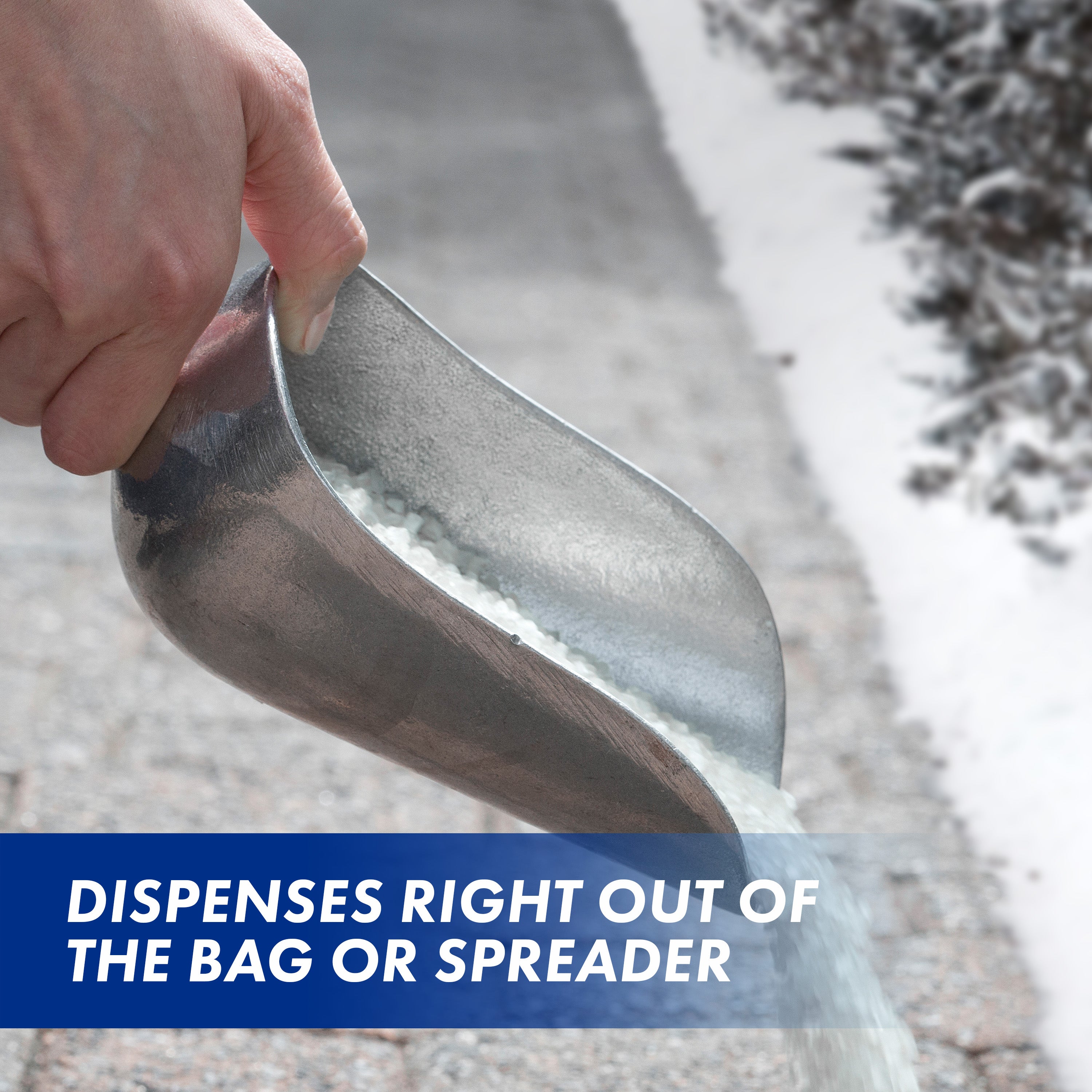 DISPENSES RIGHT OUT OF THE BAG OR SPREADER