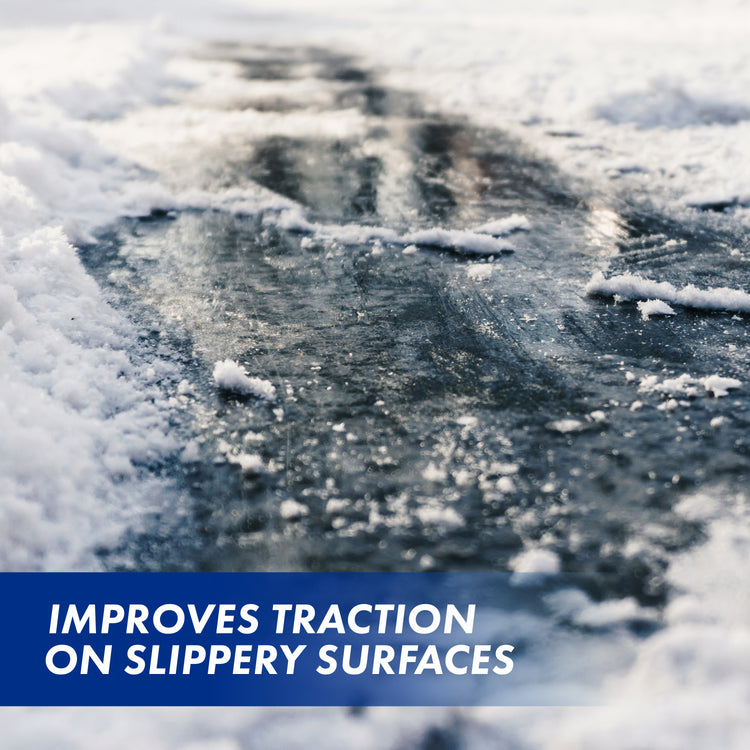 IMPROVES TRACTION
ON SLIPPERY SURFACES