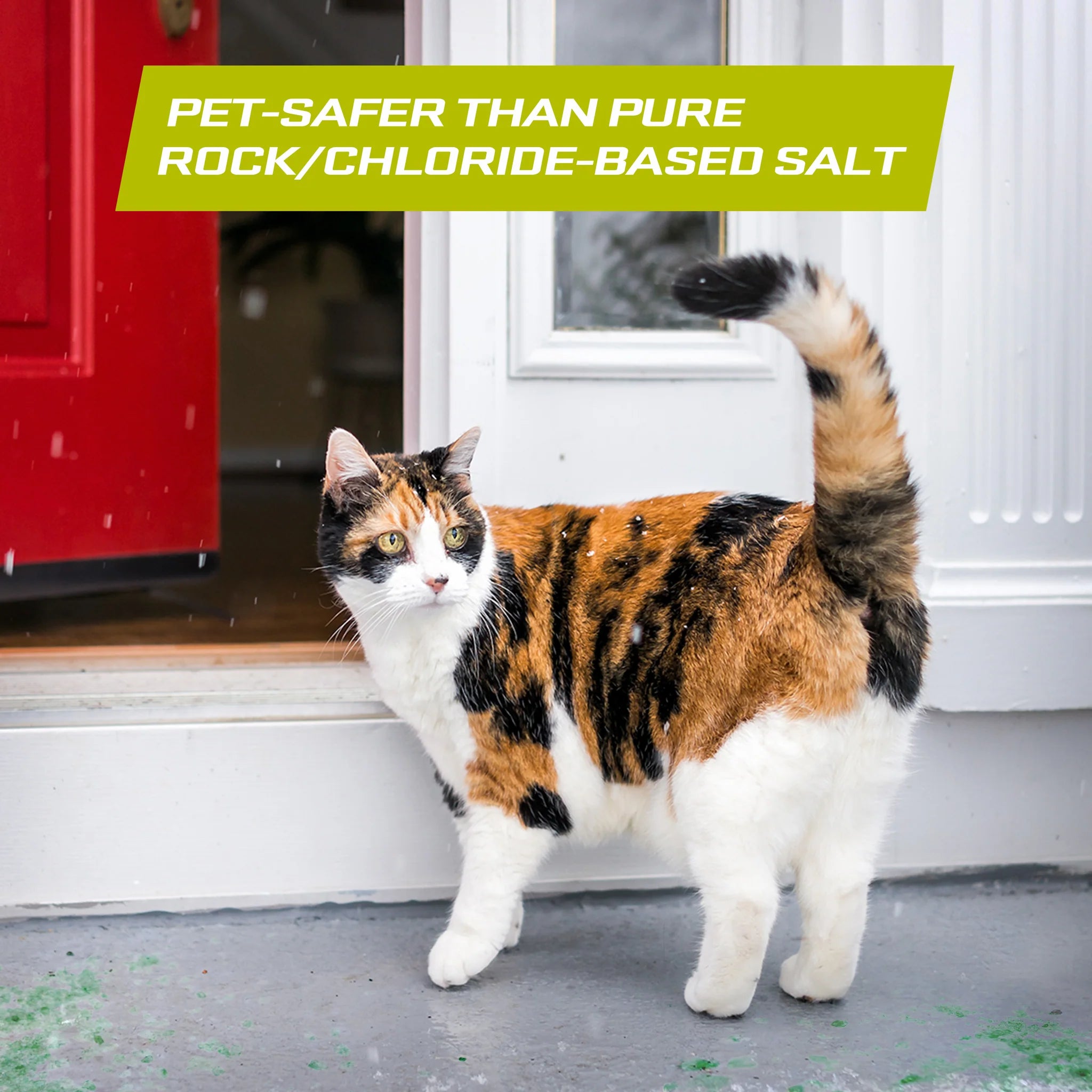 PET-SAFER THAN PURE ROCK/CHLORIDE-BASED SALT