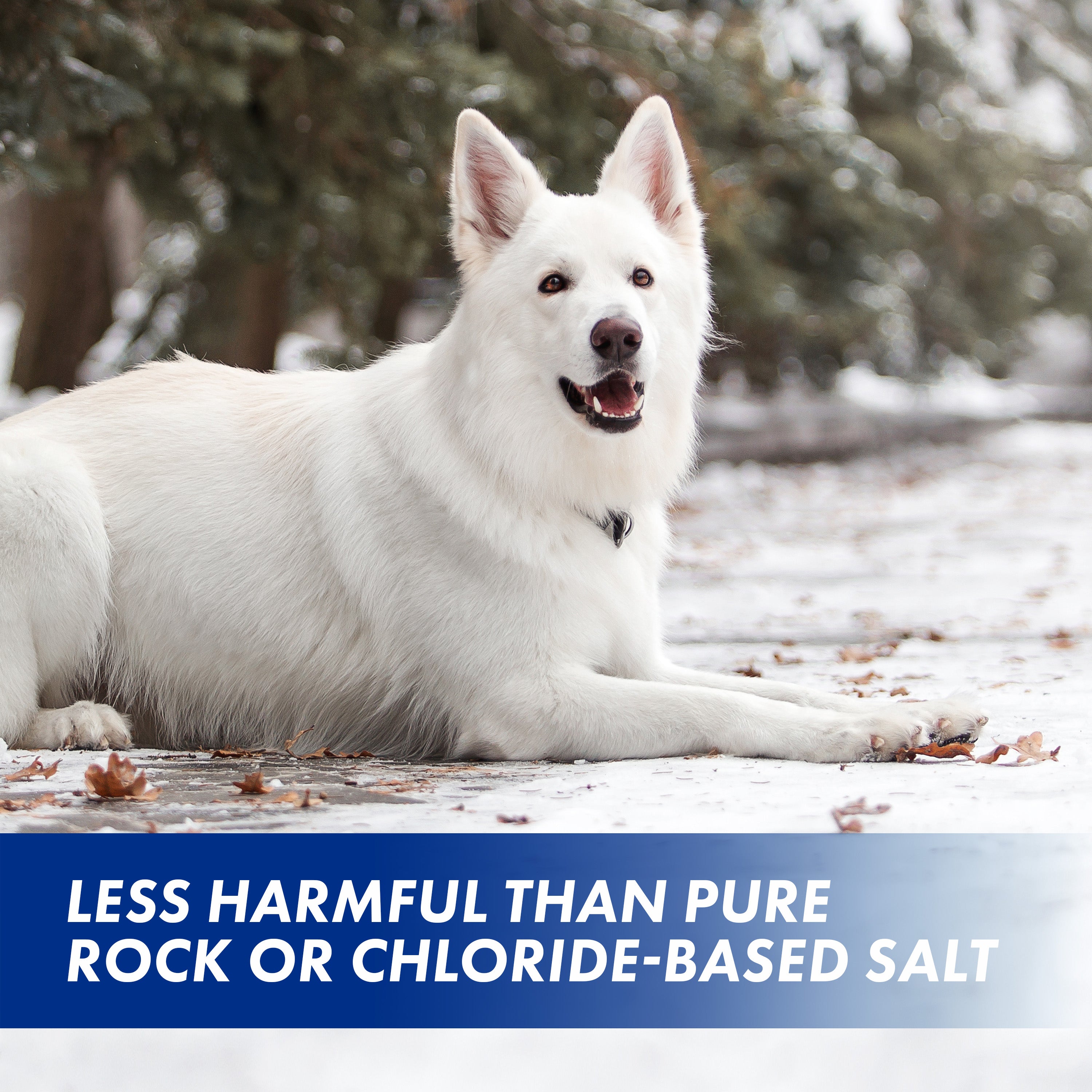 LESS HARMFUL THAN PURE ROCK OR CHLORIDE-BASED SALT