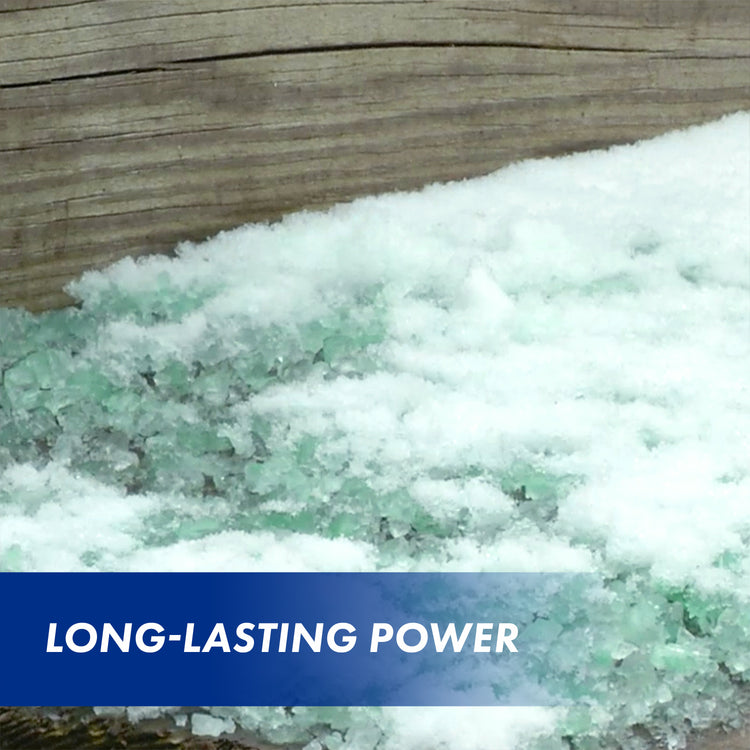 LONG-LASTING POWER