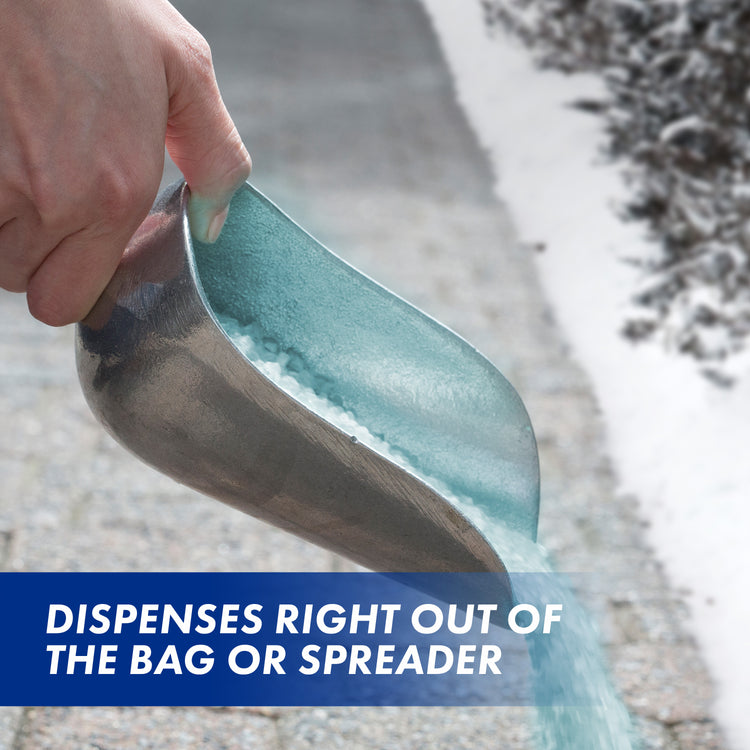 DISPENSES RIGHT OUT OF THE BAG OR SPREADER