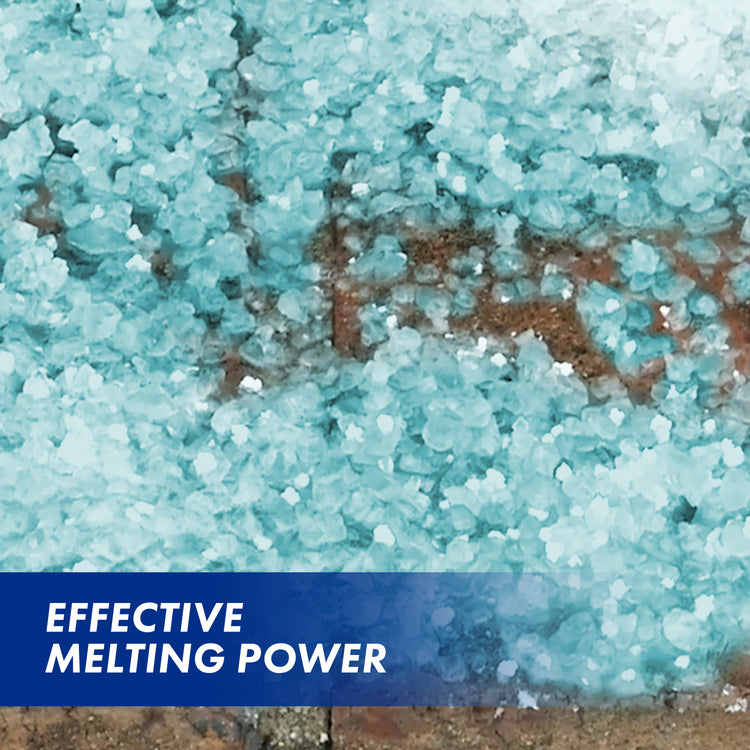 EFFECTIVE
MELTING POWER