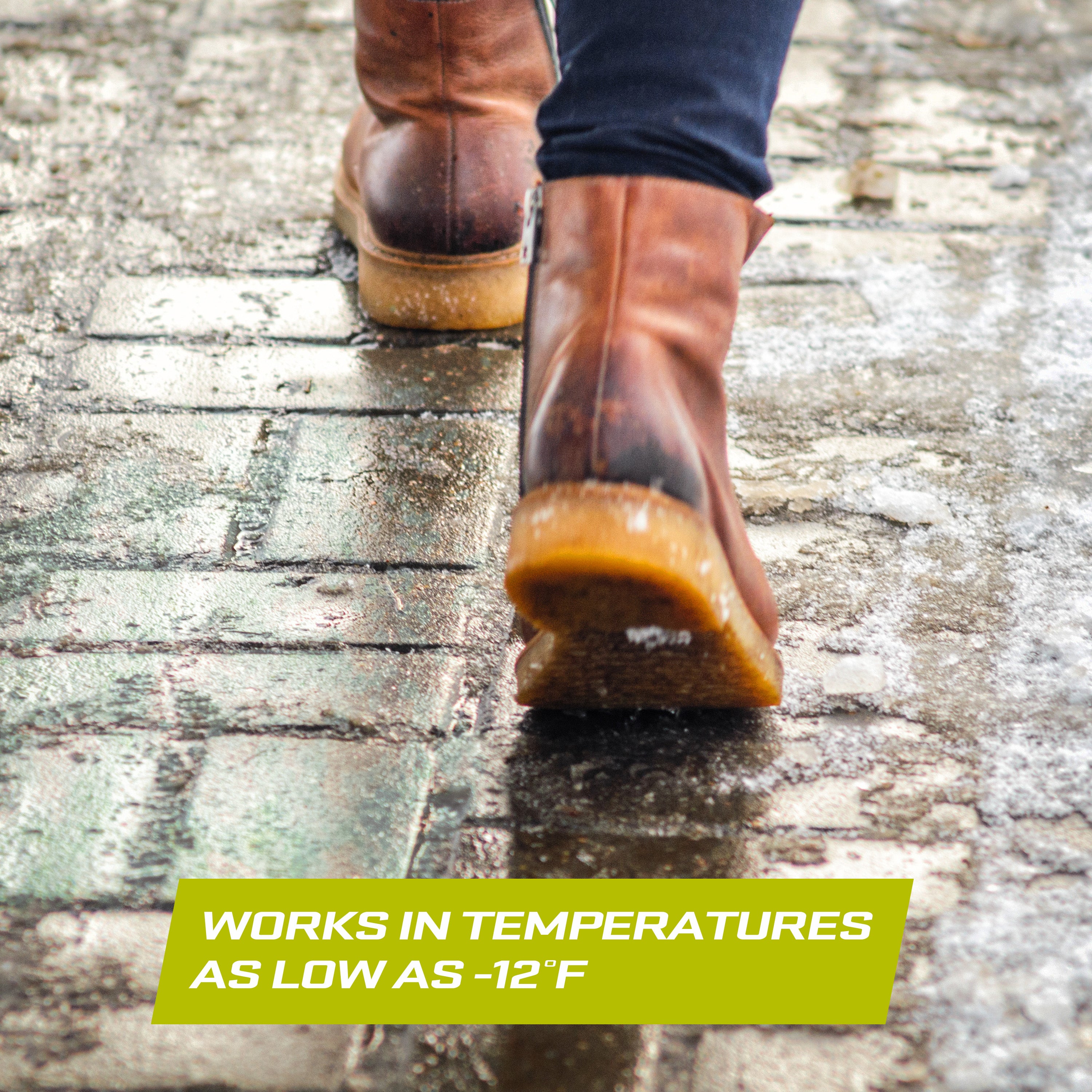 WORKS IN TEMPERATURES AS LOW AS -12°F