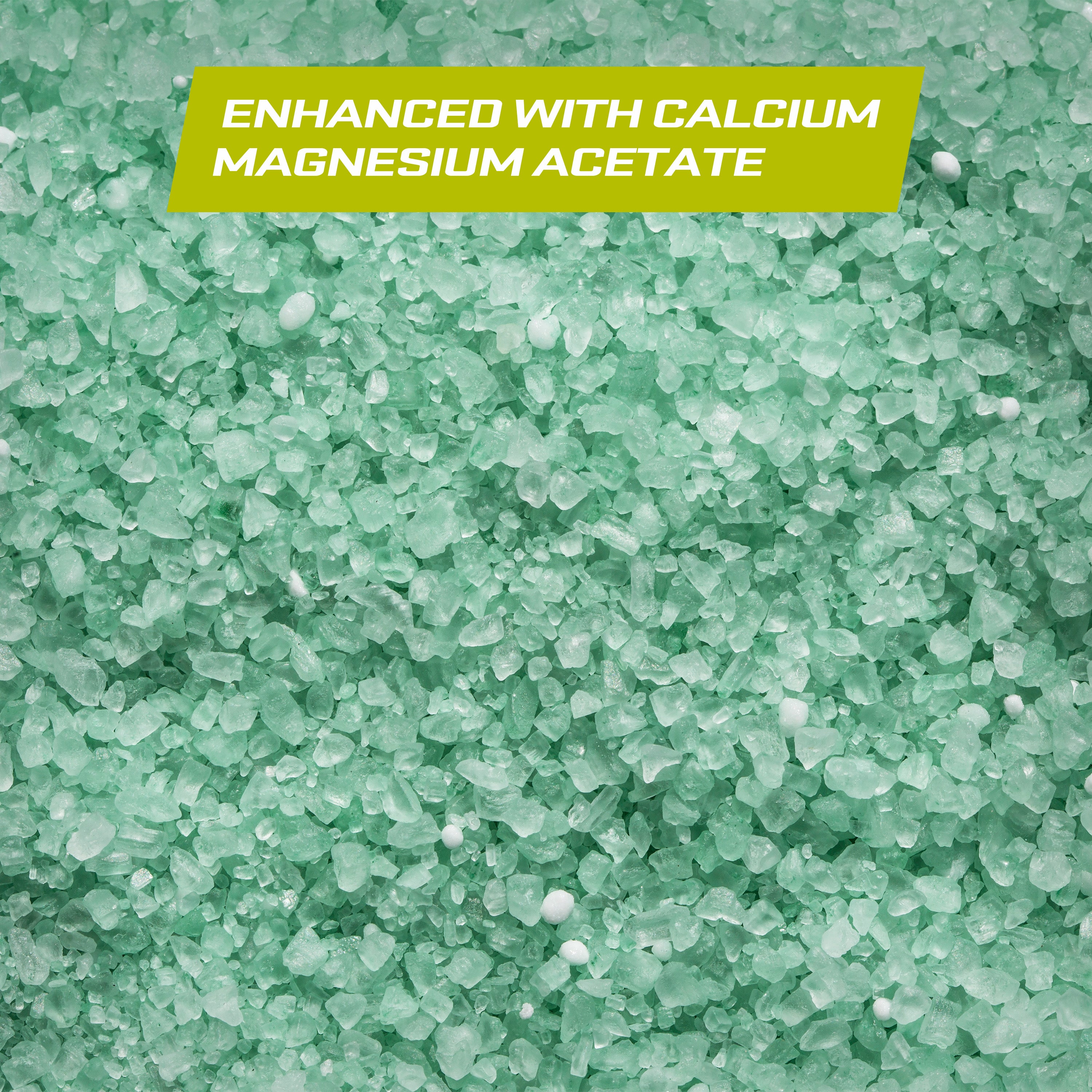 ENHANCED WITH CALCIUM MAGNESIUM ACETATE