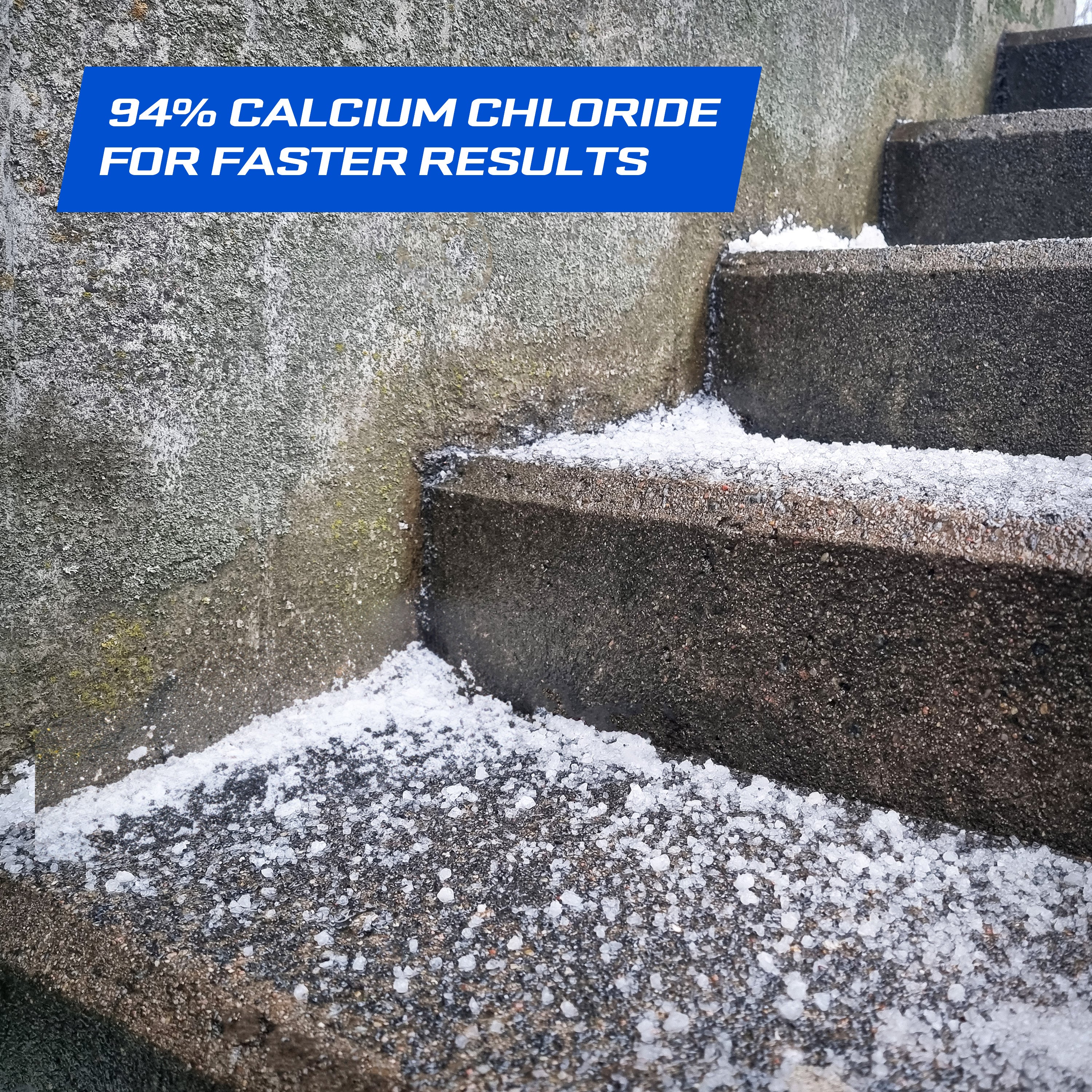 94% CALCIUM CHLORIDE
FOR FASTER RESULTS