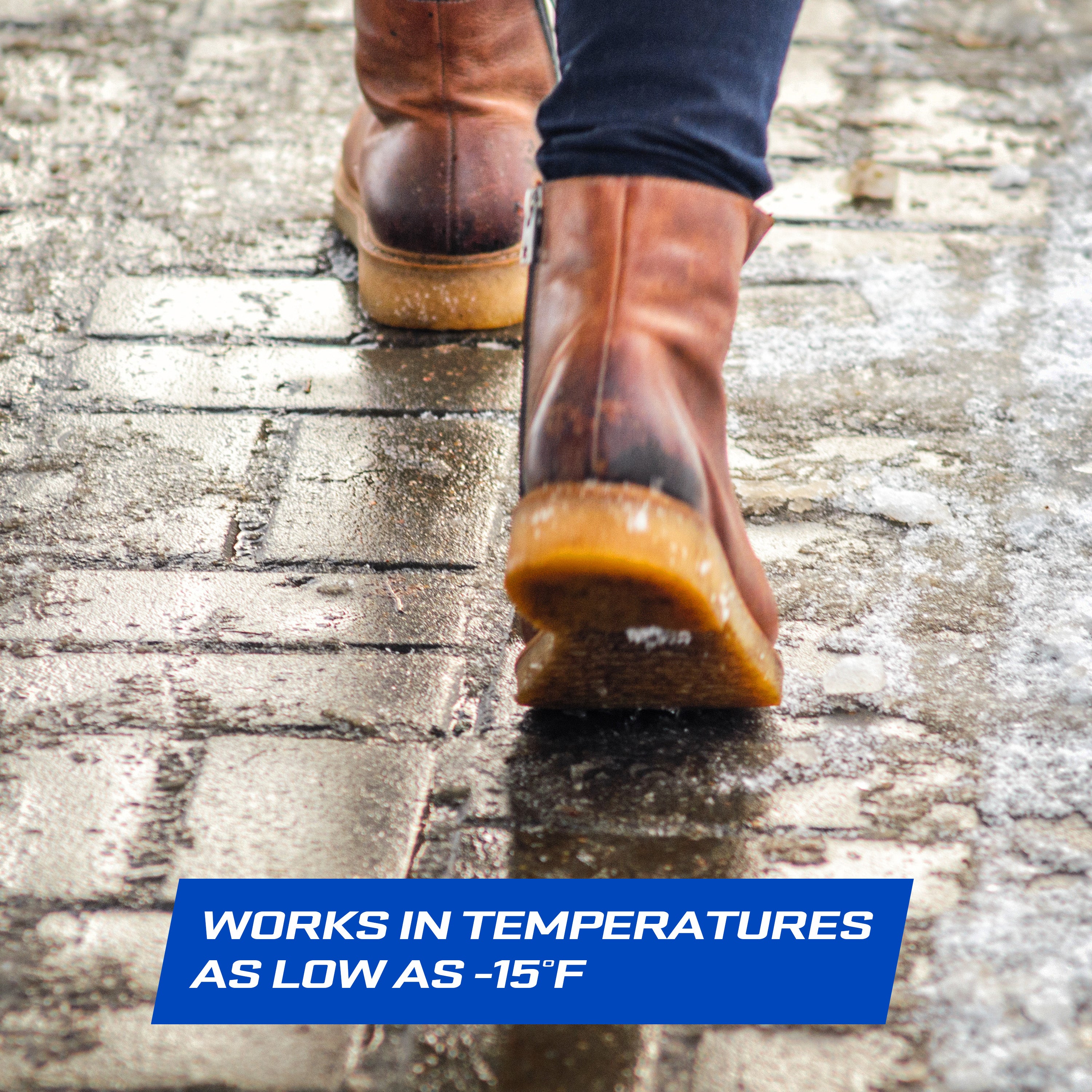 WORKS IN TEMPERATURES AS LOW AS -15°F