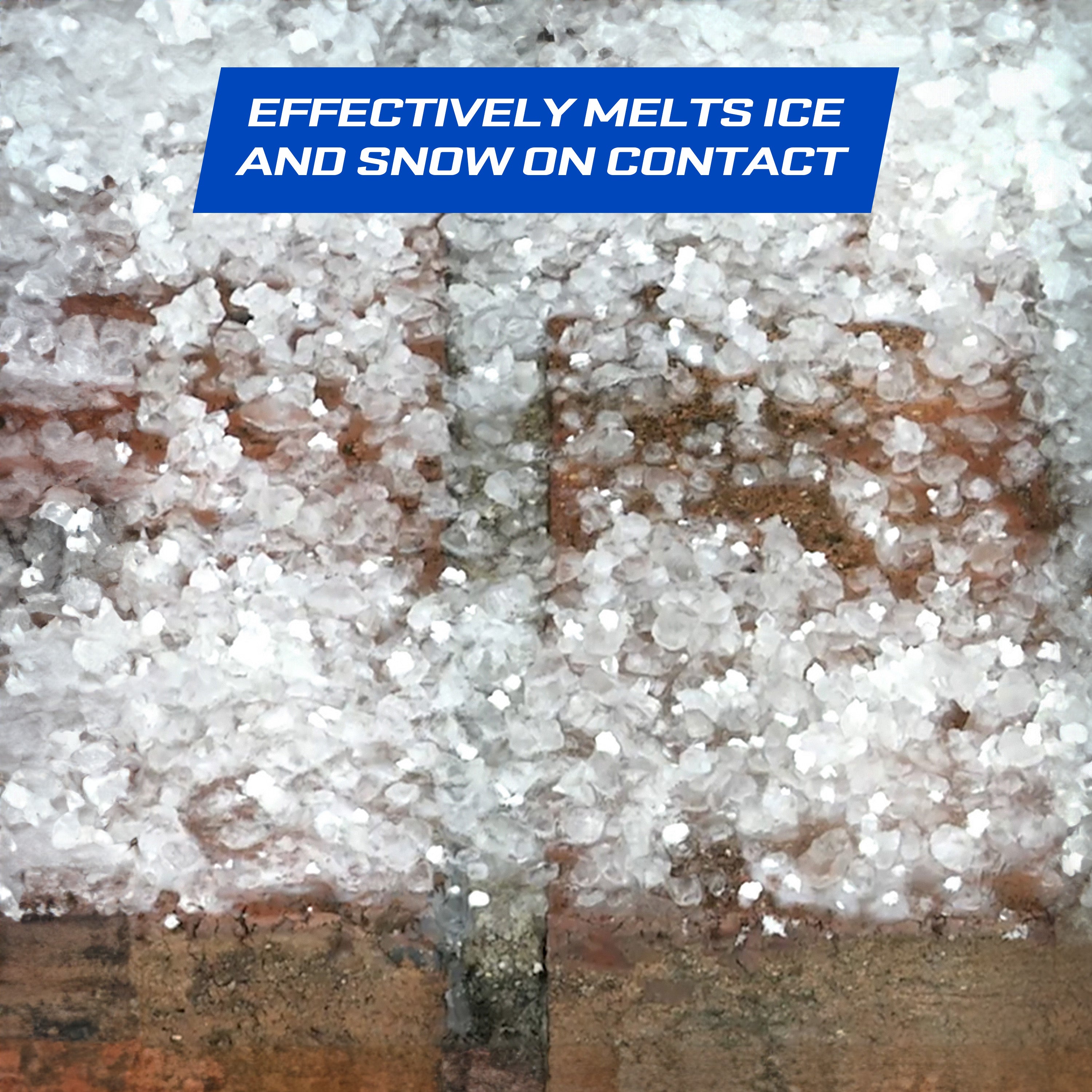 EFFECTIVELY MELTS ICE AND SNOW ON CONTACT