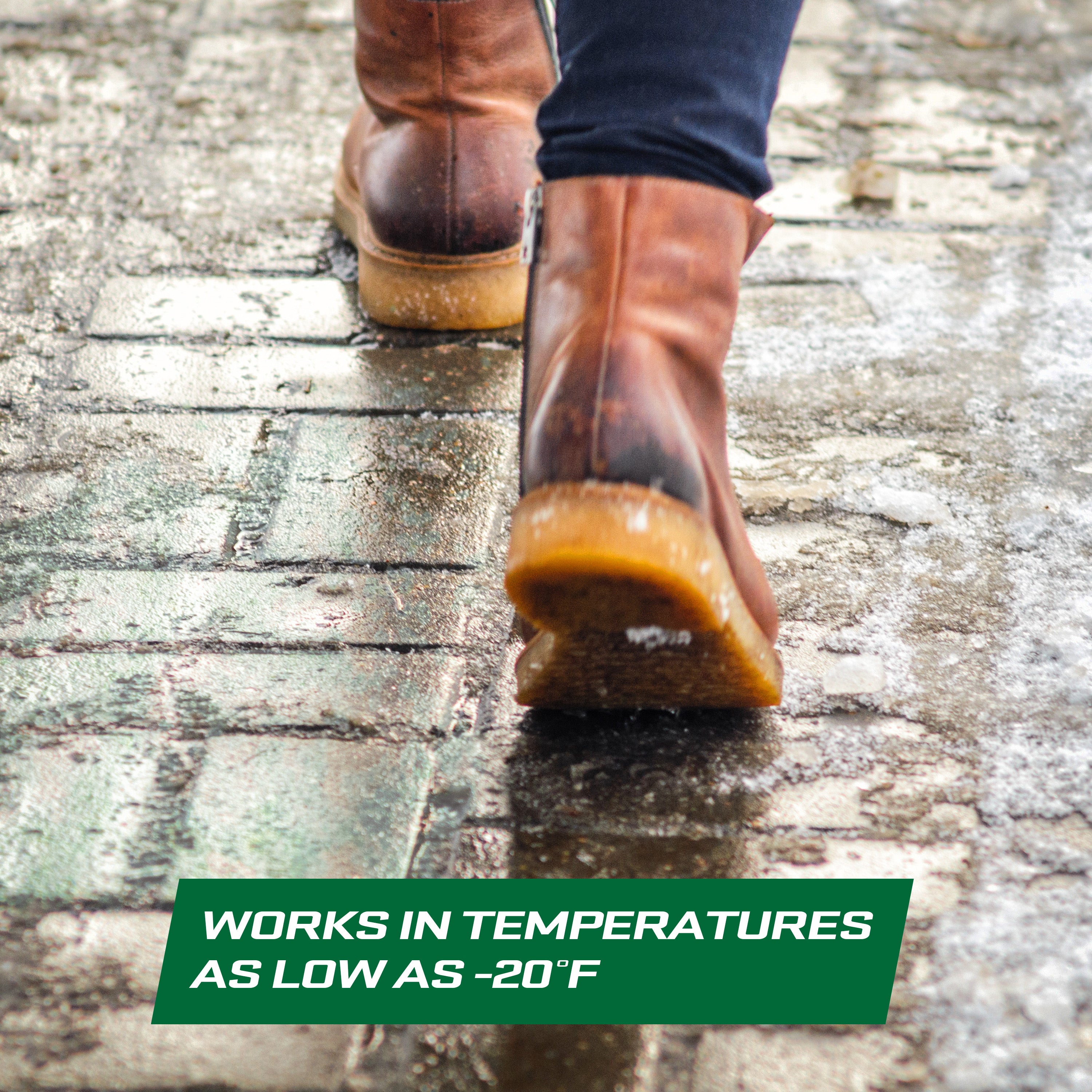 WORKS IN TEMPERATURES AS LOW AS -20°F