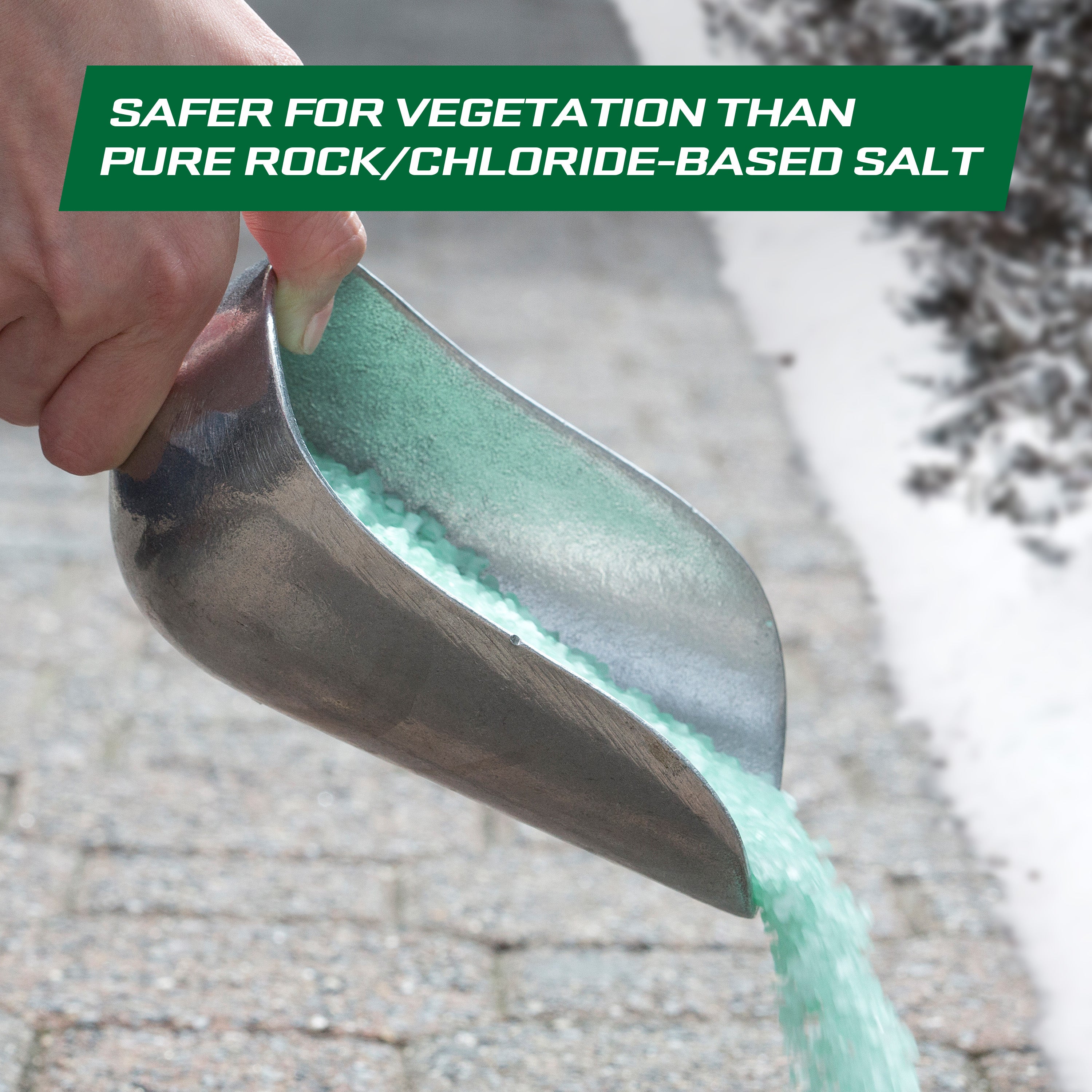 SAFER FOR VEGETATION THAN PURE ROCK/CHLORIDE-BASED SALT