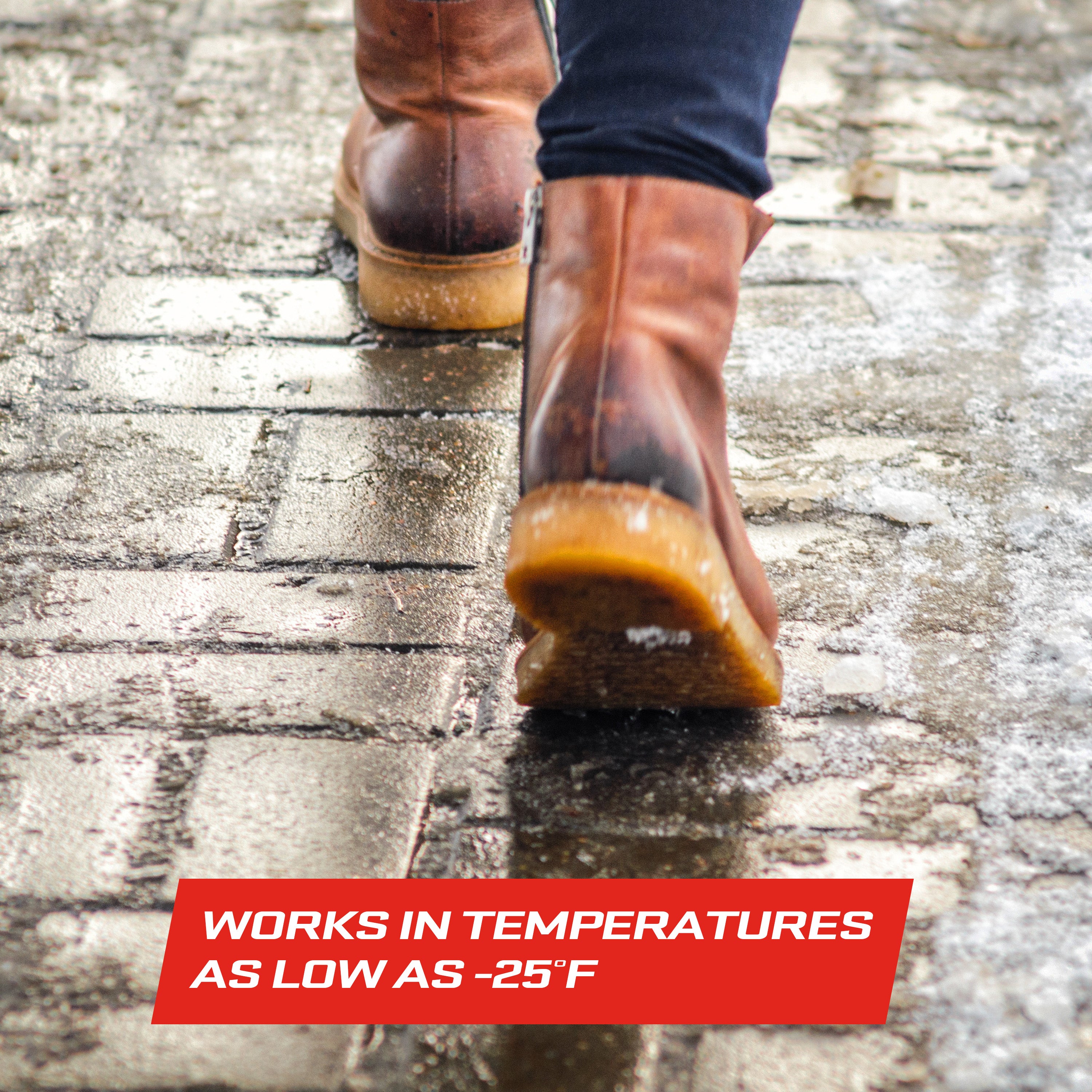 WORKS IN TEMPERATURES AS LOW AS -25°F