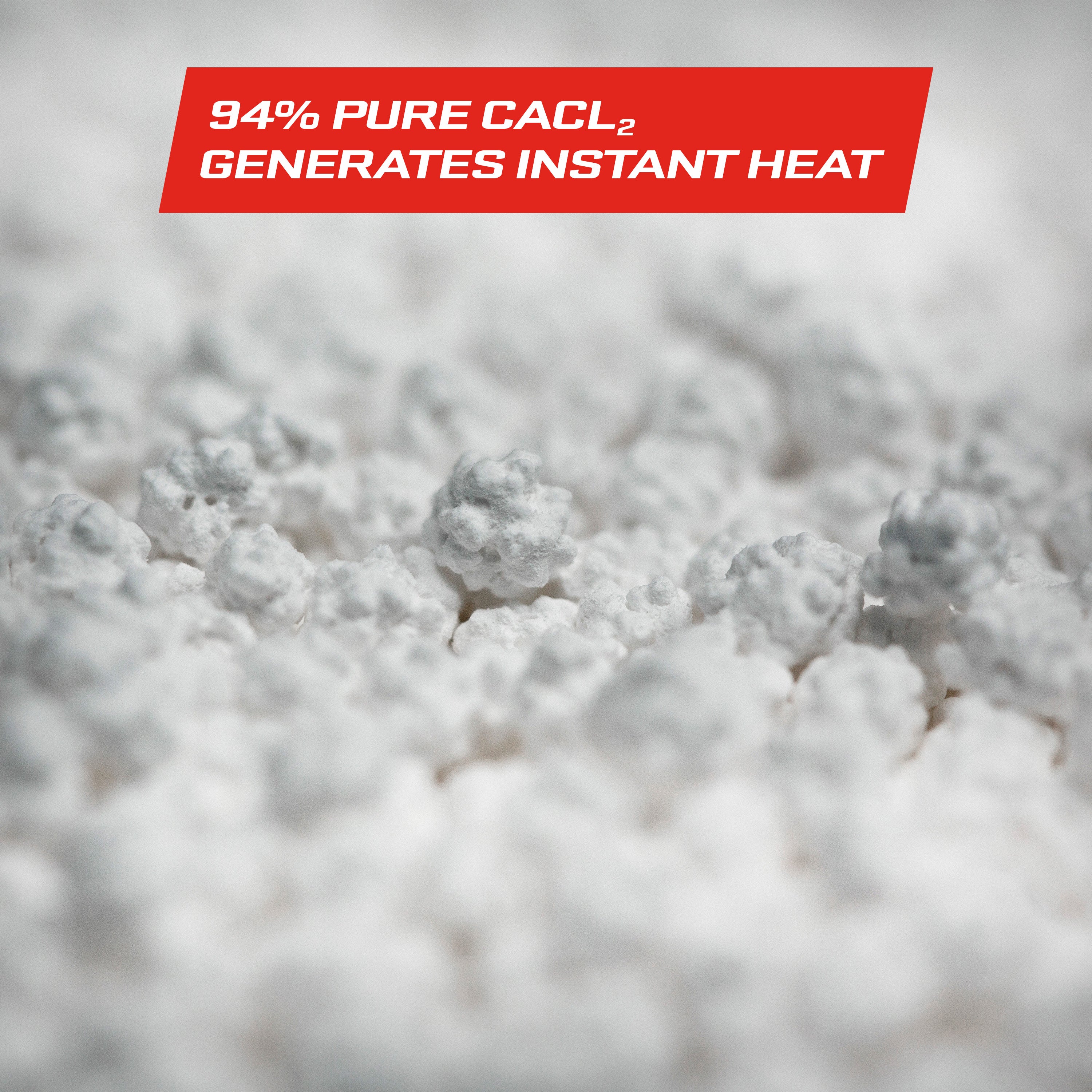 94% PURE $CACL_2$
GENERATES INSTANT HEAT