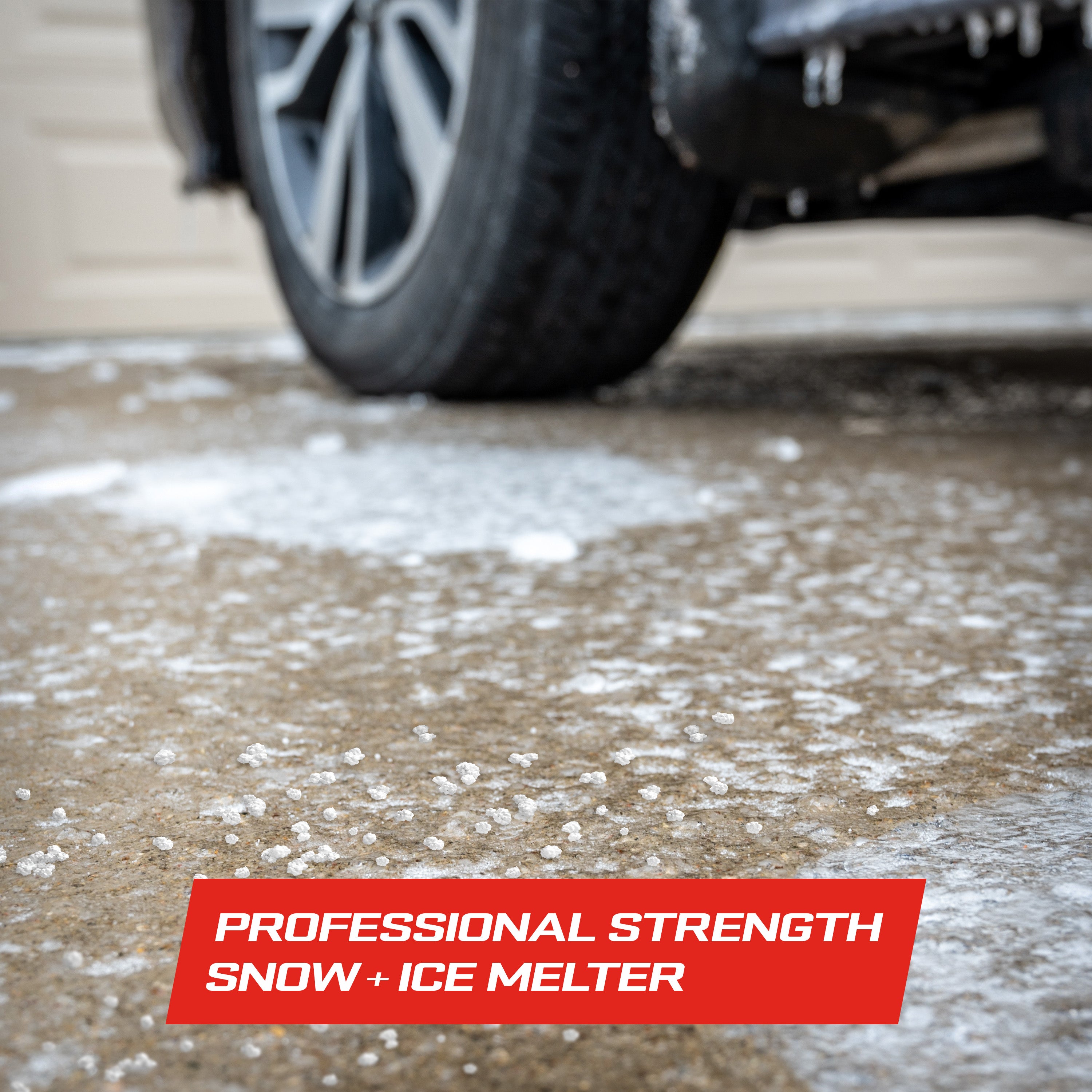 PROFESSIONAL STRENGTH
SNOW + ICE MELTER