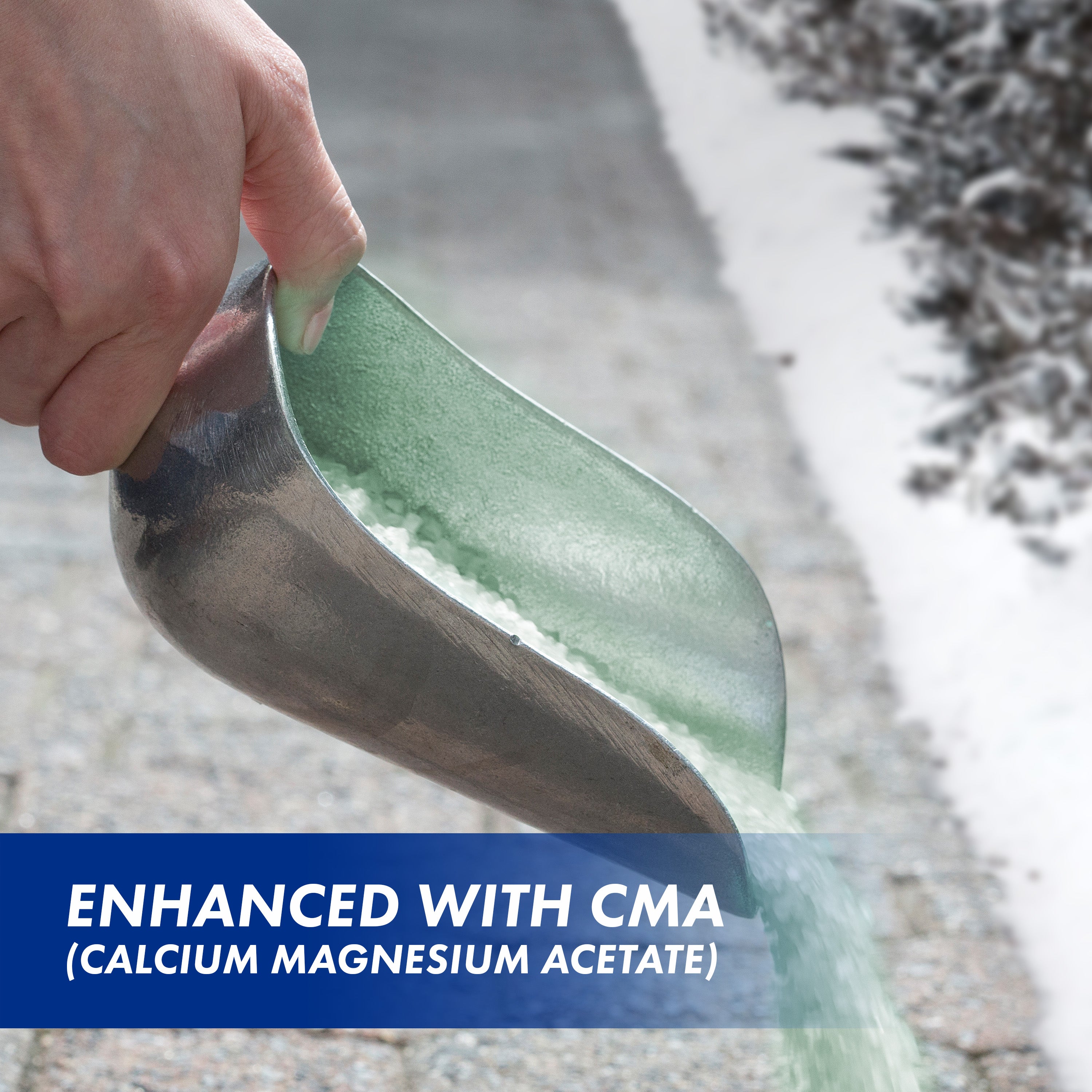 ENHANCED WITH CMA
(CALCIUM MAGNESIUM ACETATE)