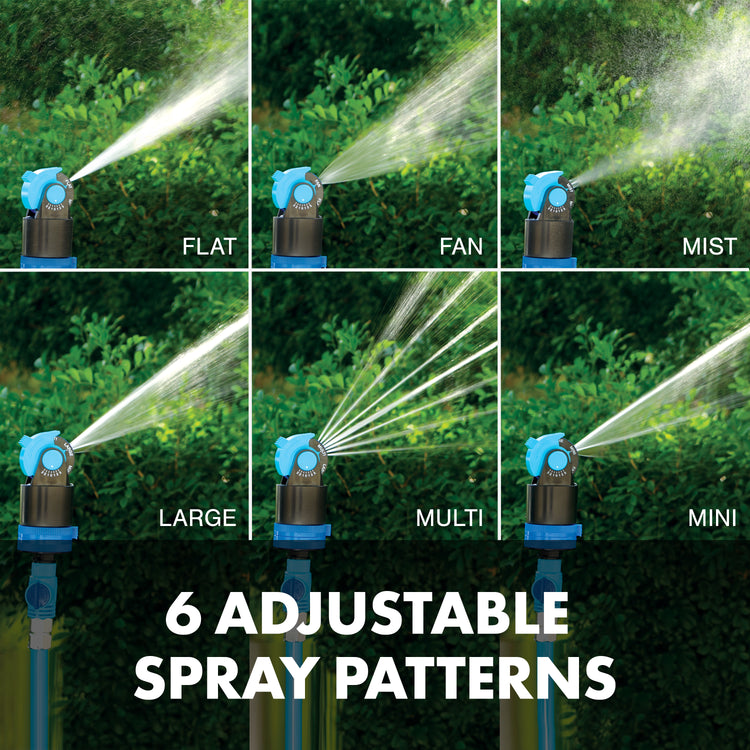 FLAT

FAN

MIST

LARGE

MULTI

MINI

6 ADJUSTABLE SPRAY PATTERNS